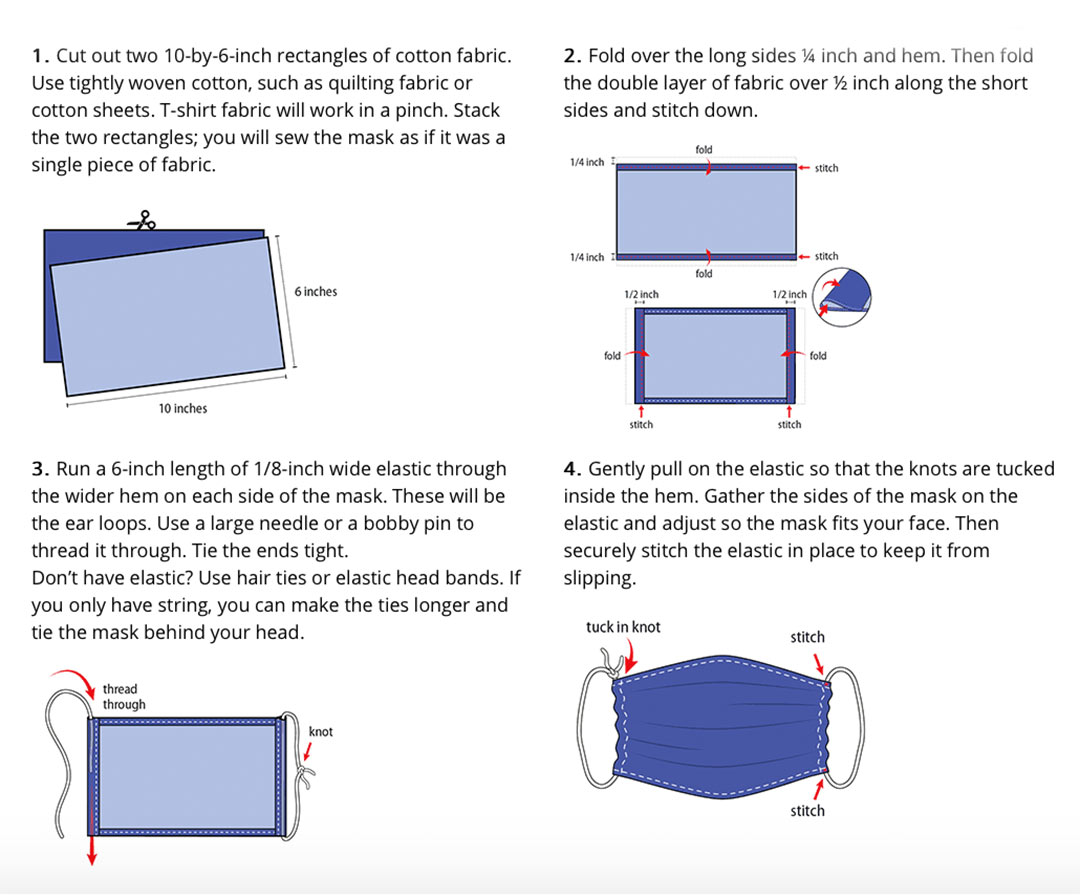 1. Cut out two 10-by-6-inch rectangles of cotton fabric. Use tightly woven cotton, such as quilting fabric or cotton sheets. T-shirt fabric will work in a pinch. Stack the two rectangles; you will sew the mask as if it was a single piece of fabric.

6 inches

10 inches

2. Fold over the long sides ¼ inch and hem. Then fold the double layer of fabric over ½ inch along the short sides and stitch down.

fold

1/4 inch

stitch

1/4 inch

stitch

fold

1/2 inch

1/2 inch

fold

fold

stitch

stitch

3. Run a 6-inch length of 1/8-inch wide elastic through the wider hem on each side of the mask. These will be the ear loops. Use a large needle or a bobby pin to thread it through. Tie the ends tight.
Don't have elastic? Use hair ties or elastic head bands. If you only have string, you can make the ties longer and tie the mask behind your head.

thread through

knot

4. Gently pull on the elastic so that the knots are tucked inside the hem. Gather the sides of the mask on the elastic and adjust so the mask fits your face. Then securely stitch the elastic in place to keep it from slipping.

tuck in knot

stitch

stitch